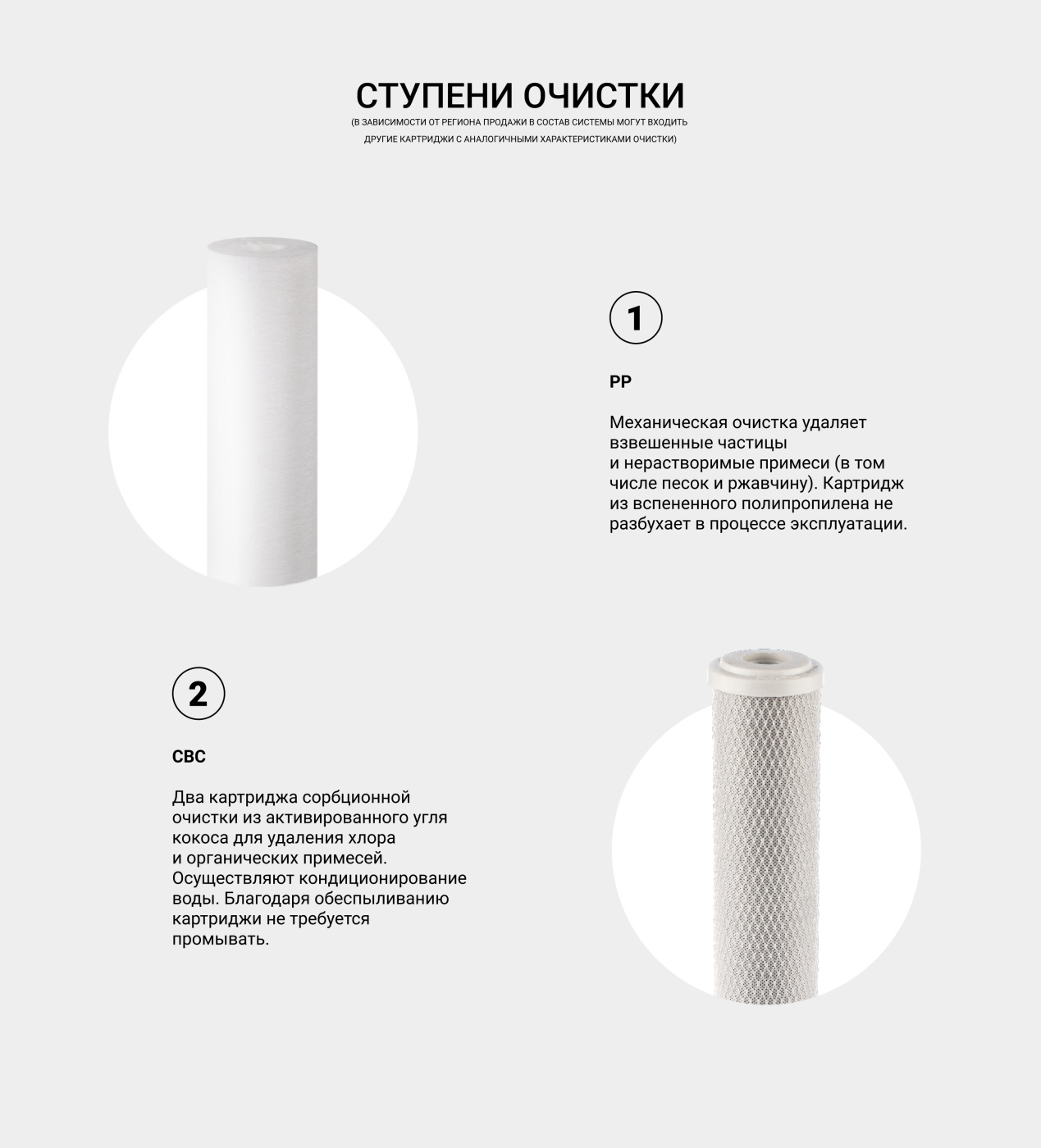 СТУПЕНИ ОЧИСТКИ
(В ЗАВИСИМОСТИ ОТ РЕГИОНА ПРОДАЖИ В СОСТАВ СИСТЕМЫ МОГУТ ВХОДИТЬ ДРУГИЕ КАРТРИДЖИ С АНАЛОГИЧНЫМИ ХАРАКТЕРИСТИКАМИ ОЧИСТКИ)

1

PP

Механическая очистка удаляет взвешенные частицы и нерастворимые примеси (в том числе песок и ржавчину). Картридж из вспененного полипропилена не разбухает в процессе эксплуатации.

2

CBC

Два картриджа сорбционной очистки из активированного угля кокоса для удаления хлора и органических примесей. Осуществляют кондиционирование воды. Благодаря обеспыливанию картриджи не требуется промывать.