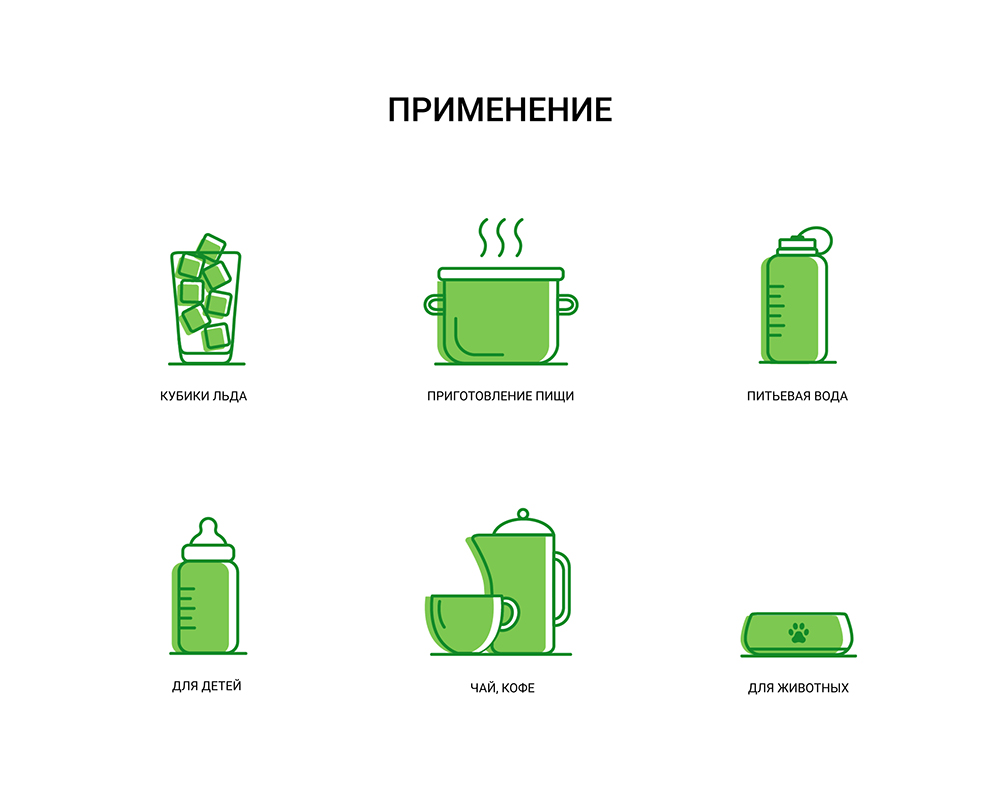 ПРИМЕНЕНИЕ

КУБИКИ ЛЬДА

ПРИГОТОВЛЕНИЕ ПИЩИ

ПИТЬЕВАЯ ВОДА

ДЛЯ ДЕТЕЙ

ЧАЙ, КОФЕ

ДЛЯ ЖИВОТНЫХ