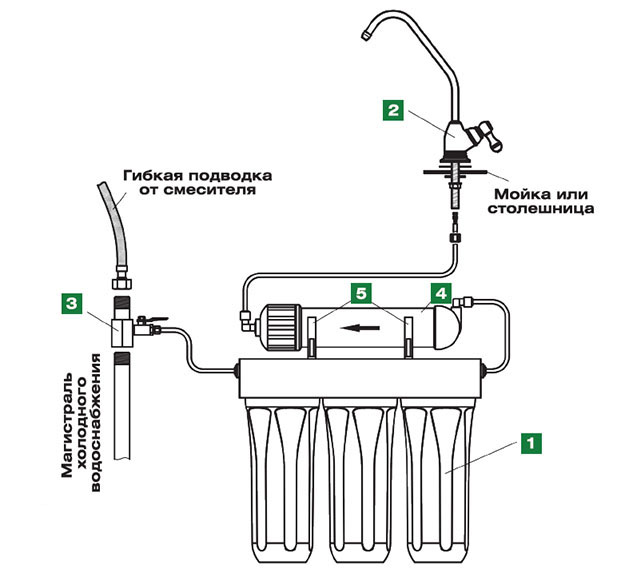 2

Гибкая подводка от смесителя

Мойка или столешница

3

5

4

Магистраль холодного водоснабжения

1